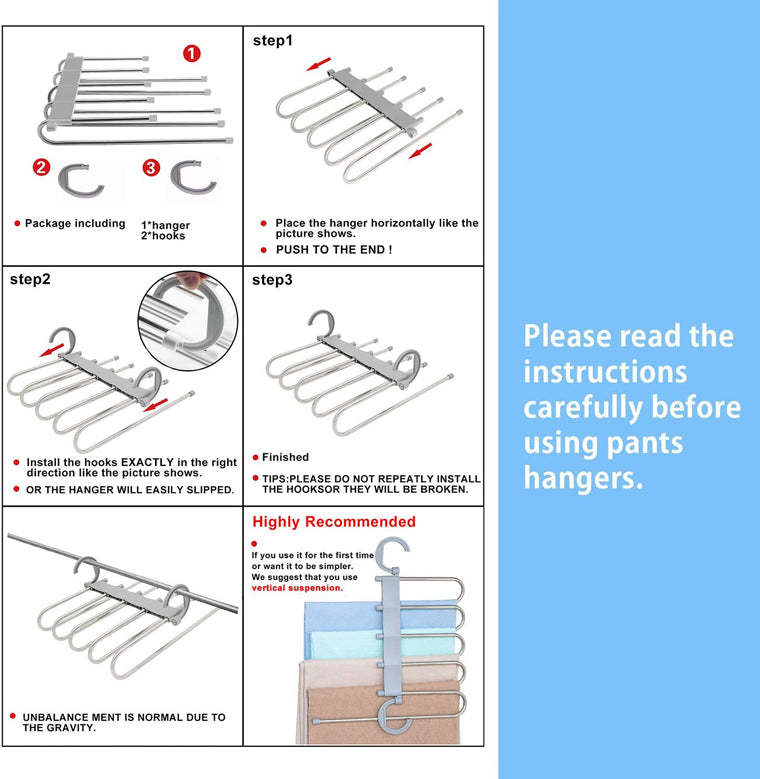 1

2

3

Package including 1*hanger 2*hooks

step1

Place the hanger horizontally like the picture shows.

PUSH TO THE END !

step2

Install the hooks EXACTLY in the right direction like the picture shows.

OR THE HANGER WILL EASILY SLIPPED.

step3

Finished

TIPS:PLEASE DO NOT REPEATLY INSTALL THE HOOKSOR THEY WILL BE BROKEN.

UNBALANCE MENT IS NORMAL DUE TO THE GRAVITY.

Highly Recommended

If you use it for the first time or want it to be simpler. We suggest that you use vertical suspension.

Please read the instructions carefully before using pants hangers.